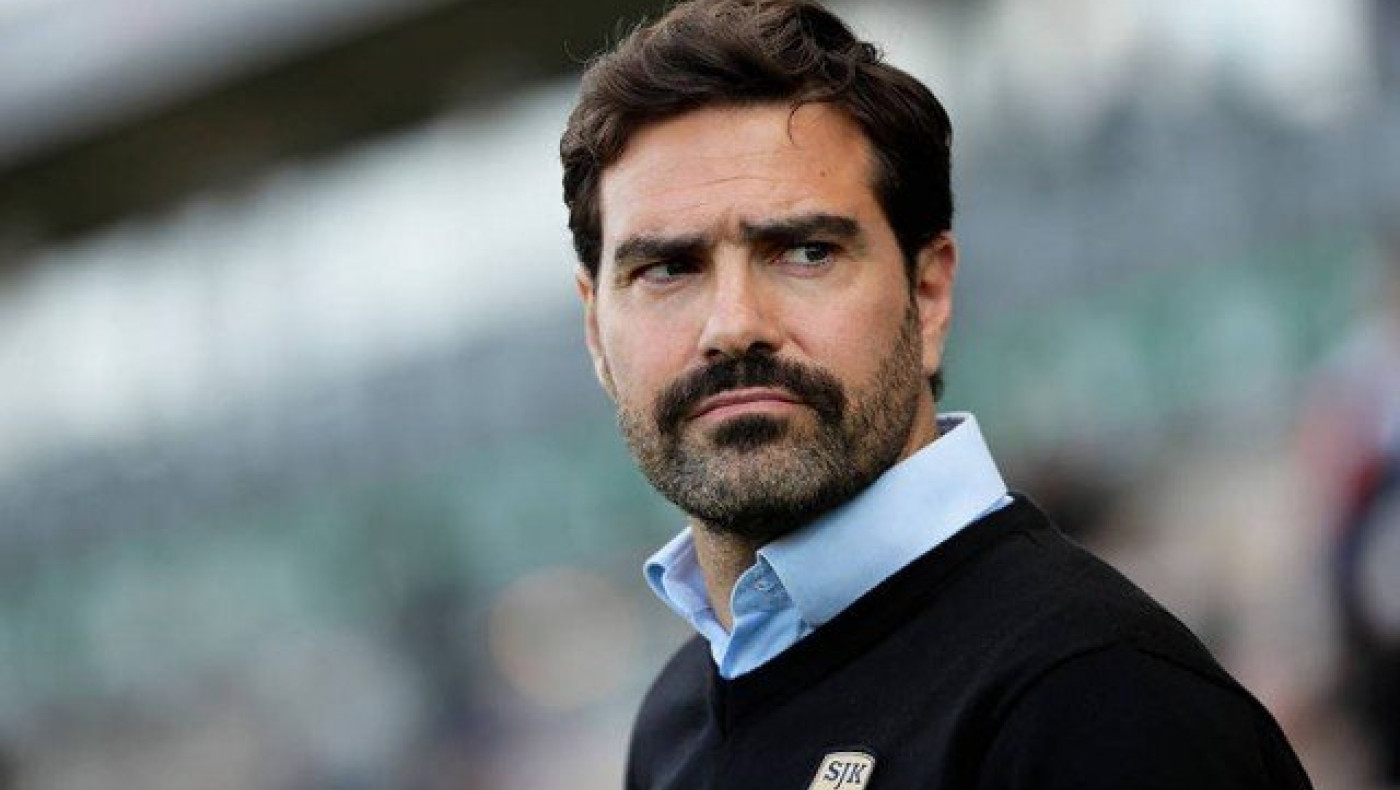 SJK